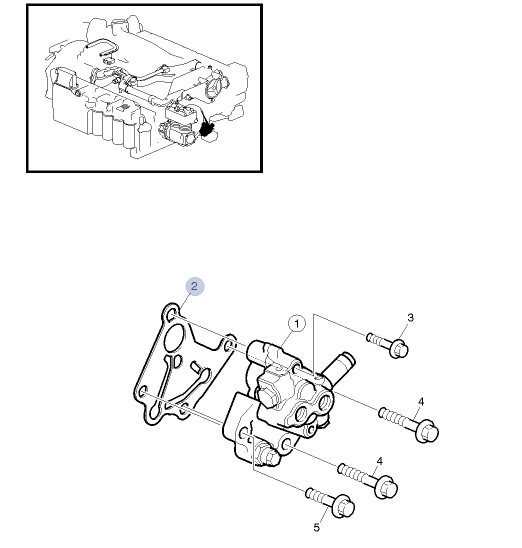 2
1
3
4
4
5