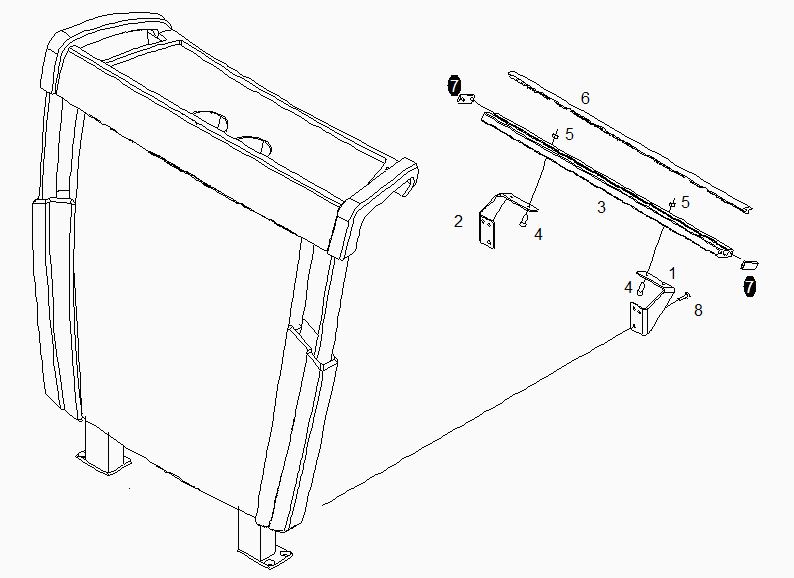 7
6
5
2
4
3
5
1
4
8
7